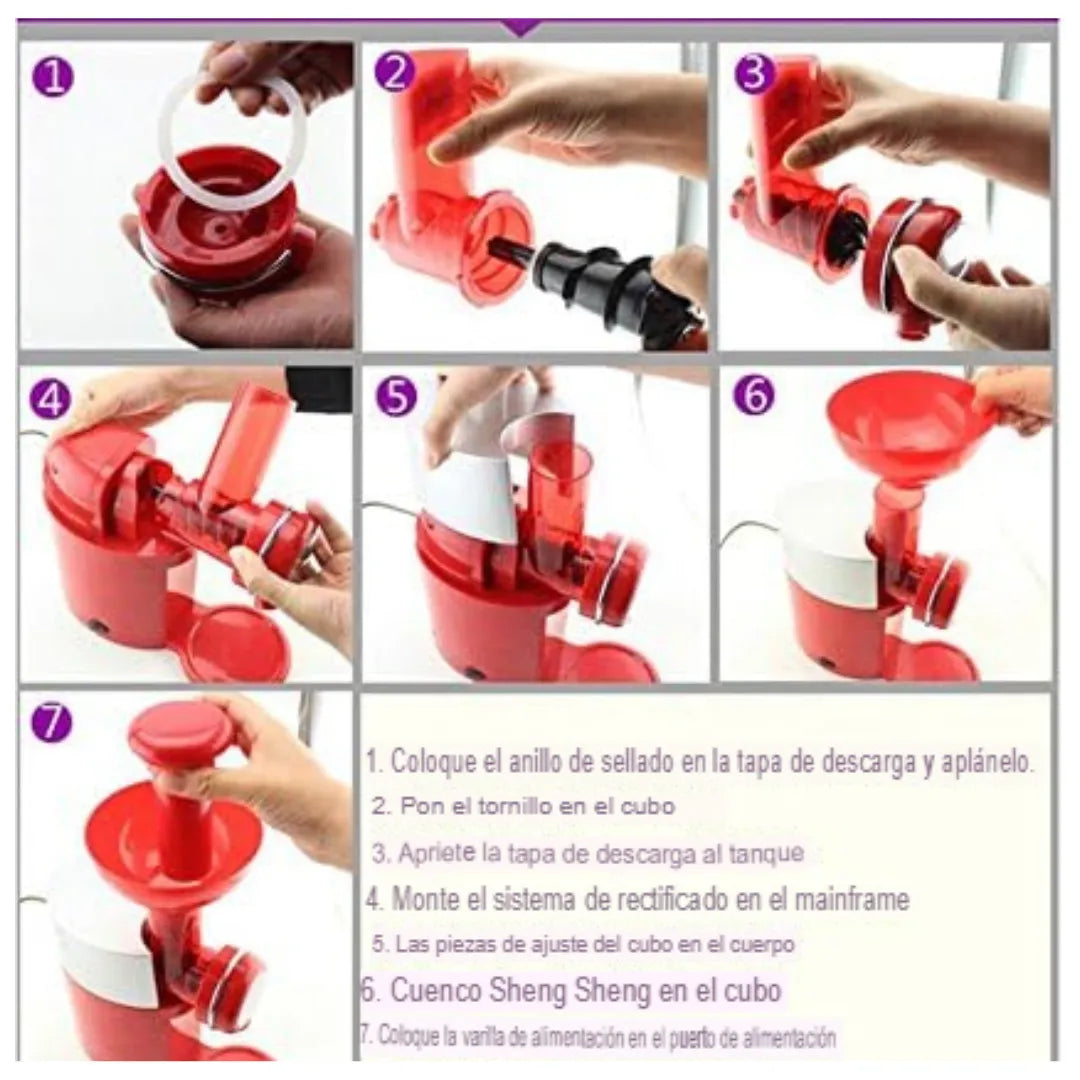 1

2

3

4

5

6

7

1. Coloque el anillo de sellado en la tapa de descarga y aplánelo.

2. Pon el tornillo en el cubo

3. Apriete la tapa de descarga al tanque

4. Monte el sistema de rectificado en el mainframe

5. Las piezas de ajuste del cubo en el cuerpo

6. Cuenco Sheng Sheng en el cubo

7. Coloque la varilla de alimentación en el puerto de alimentación